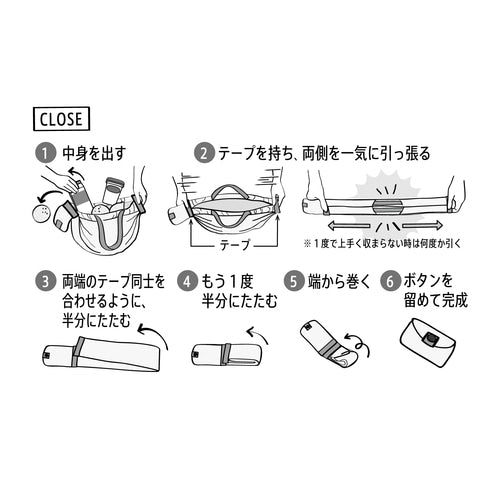 CLOSE

1 中身を出す

2 テープを持ち、両側を一気に引っ張る

テープ

※１度で上手く収まらない時は何度か引く

3 両端のテープ同士を合わせるように、半分にたたむ

4 もう１度半分にたたむ

5 端から巻く

6 ボタンを留めて完成